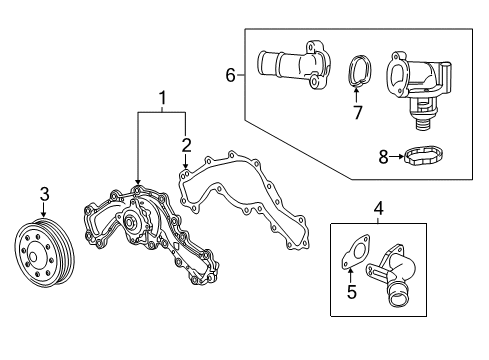 6
7
8
1
2
3
4
5