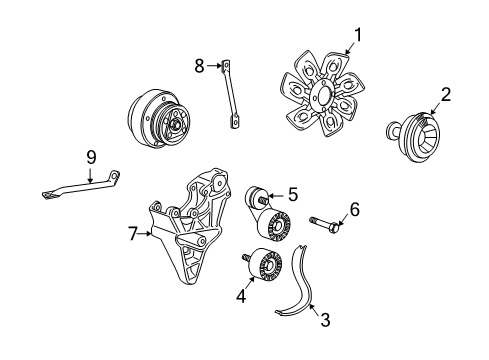 1
8
2
9
5
6
7
4
3