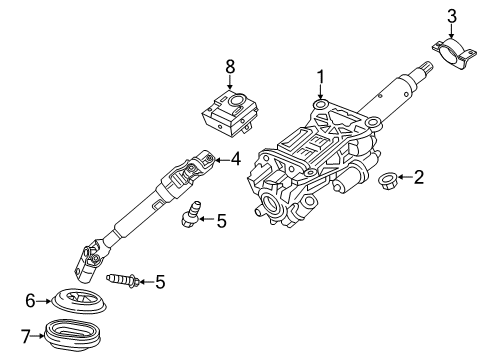 3
8
1
4
2
5
5
6
7