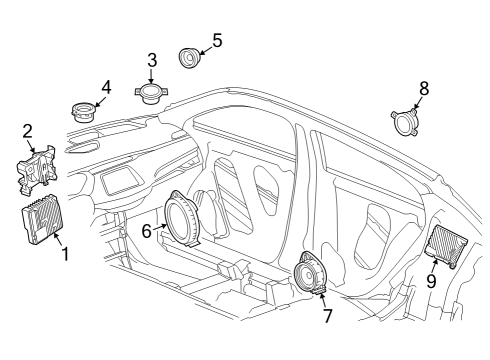 5
3
4
8
2
6
1
9
7