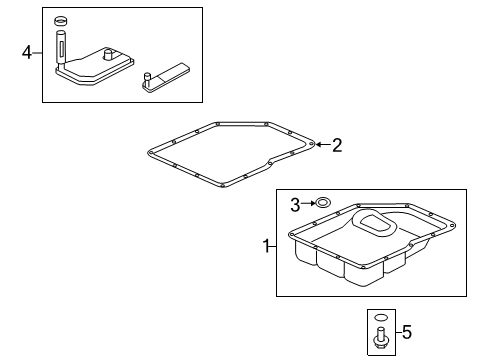 4
2
3
1
5