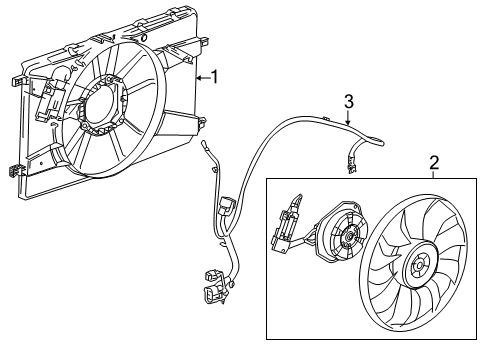 1
3
2