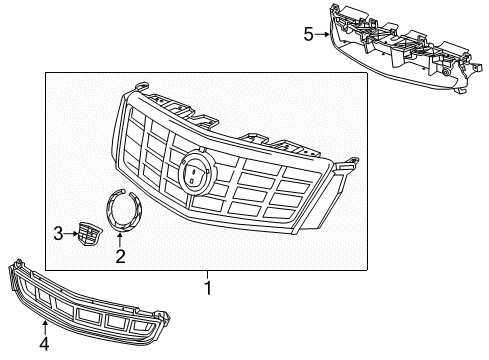 5
3
2
1
4