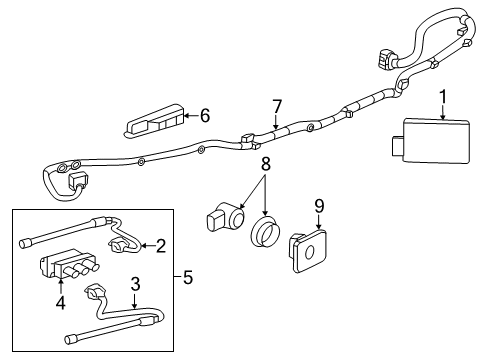 1
6
7
8
9
2
5
4
3