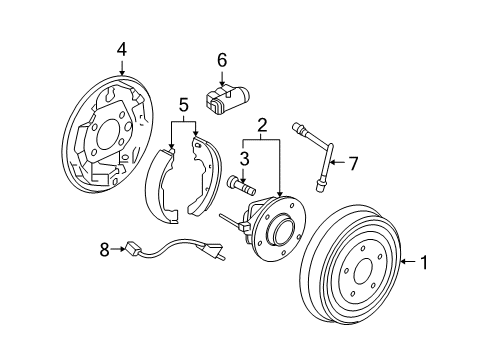 4
6
5
2
3
7
8
1