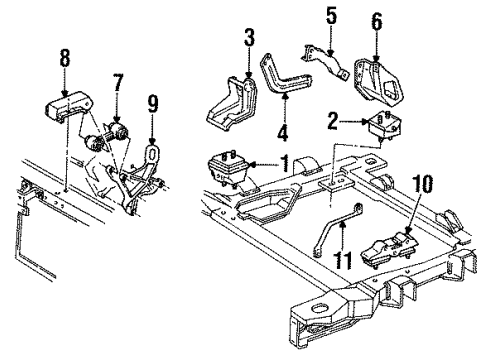 8
7
9
3
4
5
6
2
1
10
11