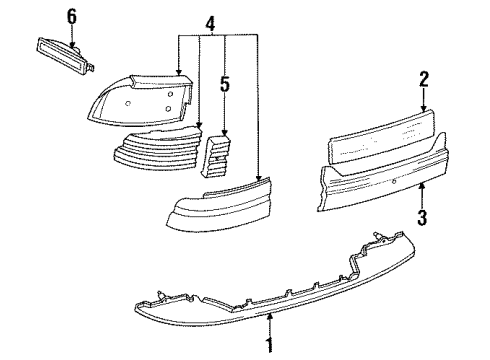 6
4
5
2
3
1