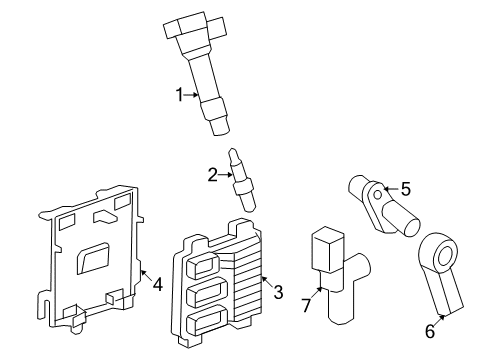 1
2
5
4
3
7
6