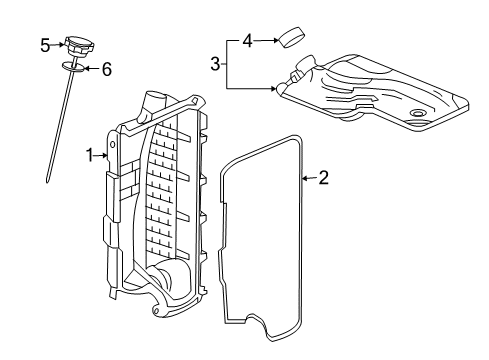 5
6
4
3
1
2