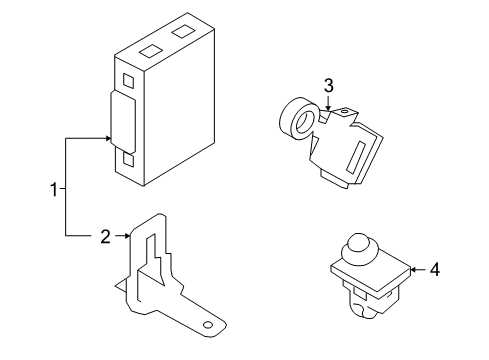 3
1
2
4