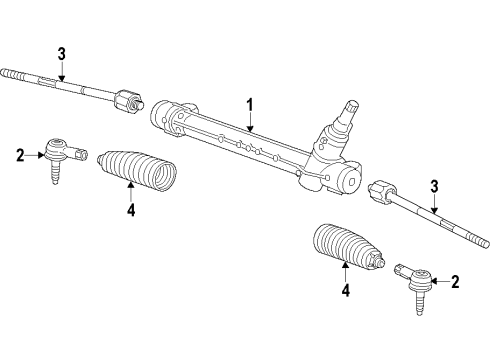 3
1
2
4
3
4
2