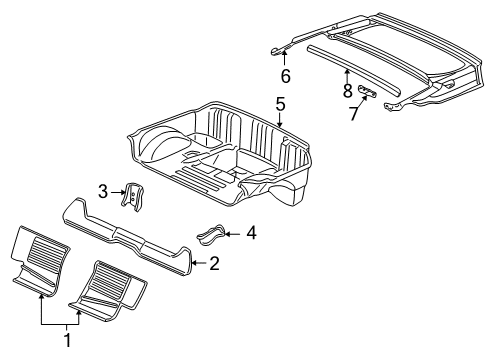 6
8
7
5
3
4
2
1