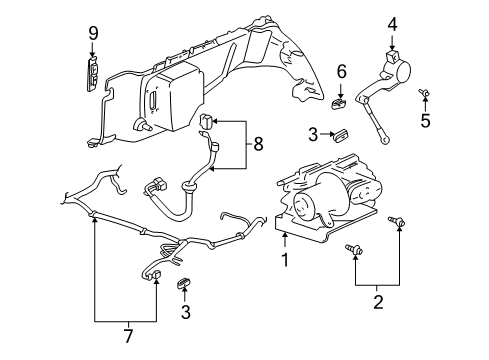 9
4
6
5
3
8
1
2
3
7