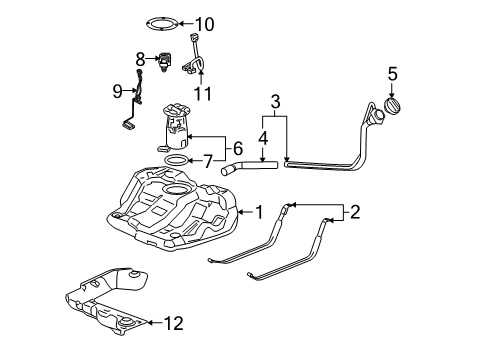 10
8
11
9
5
3
4
6
7
1
2
12