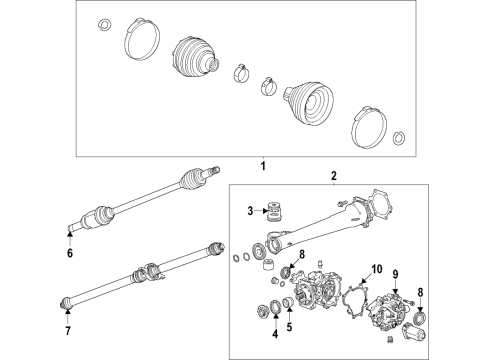 1
2
3
6
8
10
9
8
7
4
5