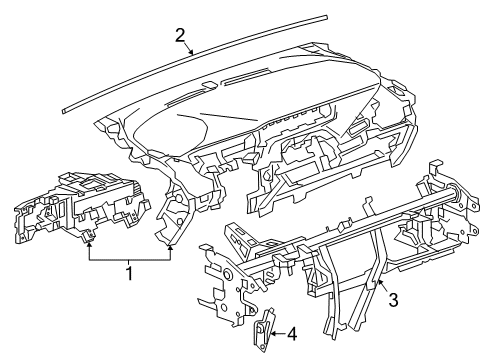 2
1
3
4