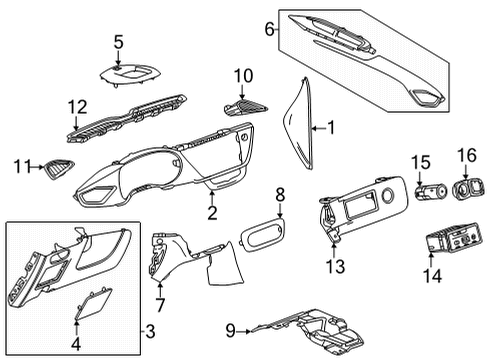 6
5
10
12
1
11
15
16
2
8
13
14
7
3
4
9