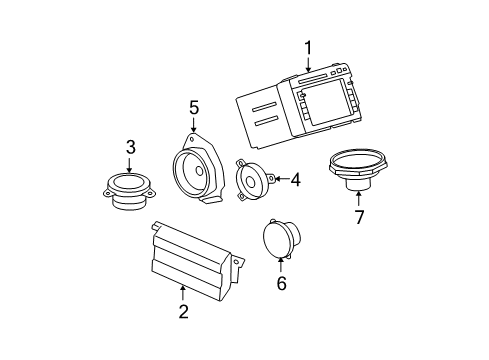 1
5
3
4
7
6
2