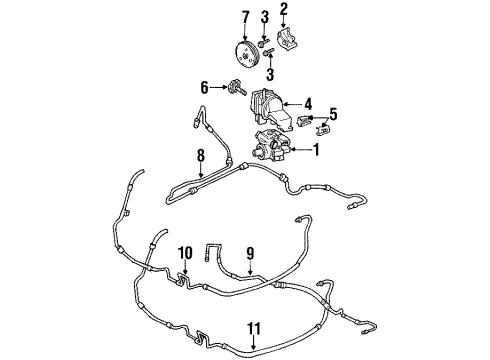 7
3
2
3
6
4
5
1
8
10
9
11