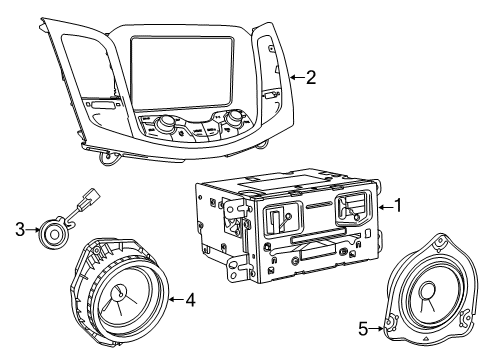 2
1
3
4
5