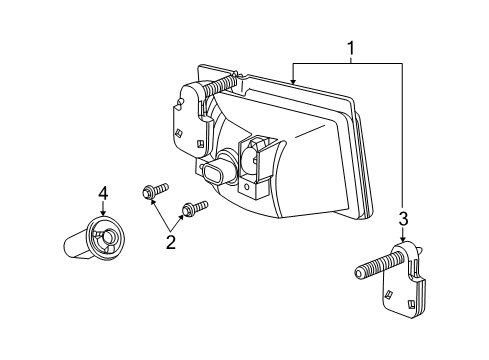 1
4
2
3