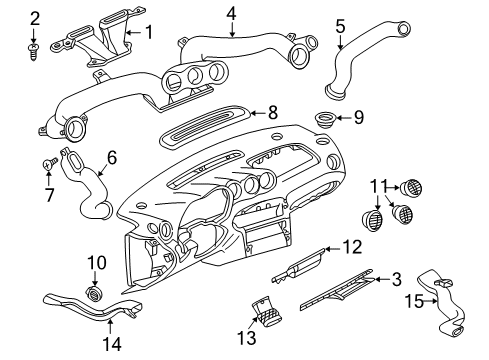 2
1
4
5
8
9
6
7
11
12
10
3
15
13
14