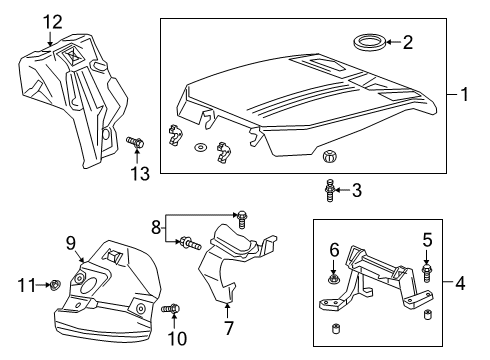 12
2
1
13
3
8
9
6
5
4
11
10
7