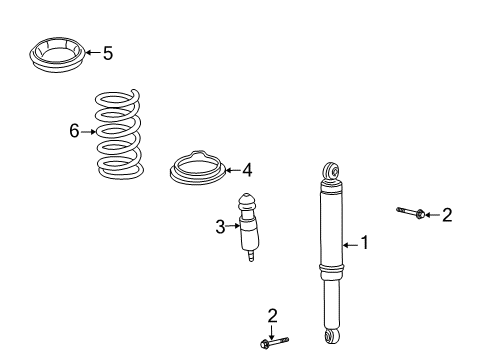 5
6
4
3
2
1
2