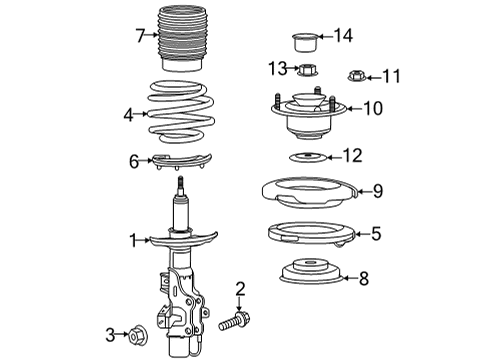 7
14
13
11
4
10
6
12
9
1
5
8
2
3