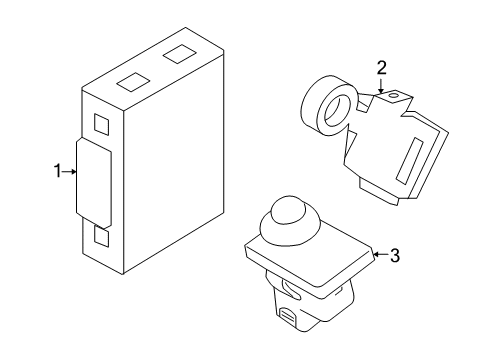 1
2
3