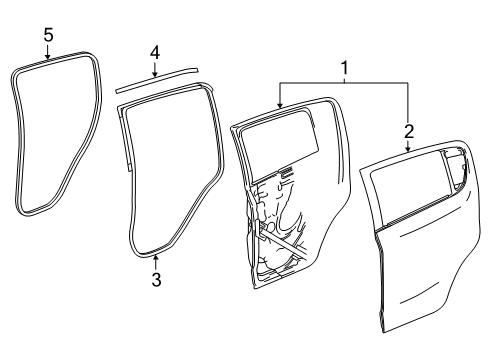 5
4
1
2
3