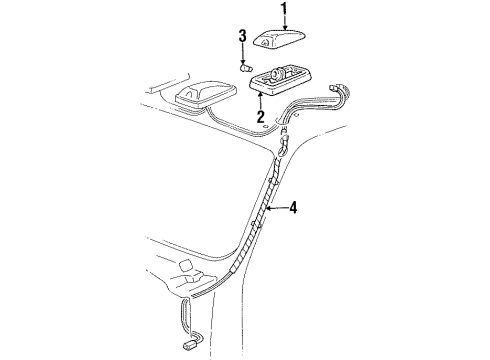 1
3
2
4