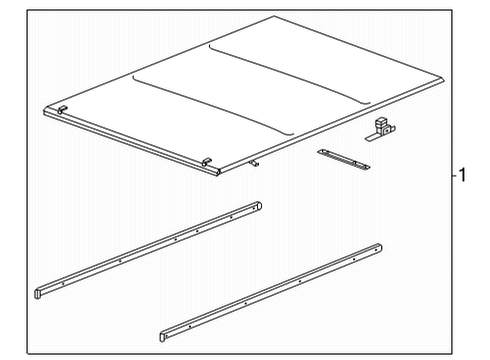 1