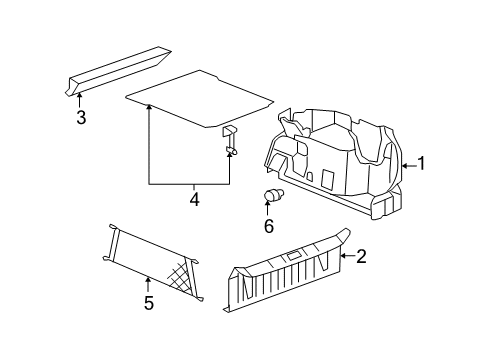 3
4
1
6
2
5