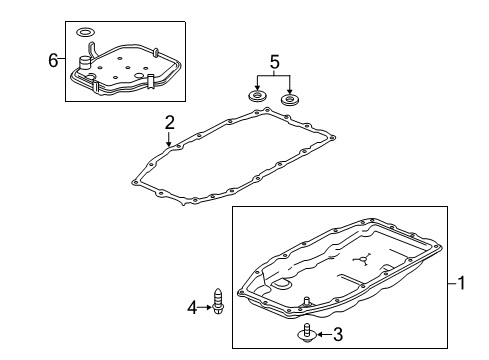 6
5
2
1
4
3