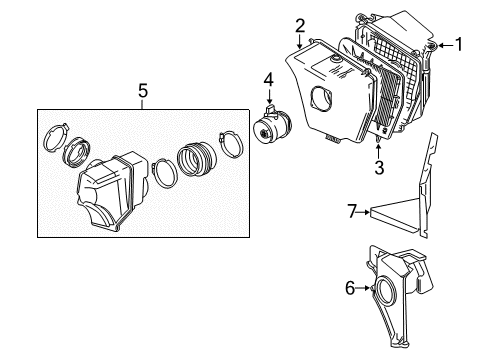 2
1
4
5
3
7
6