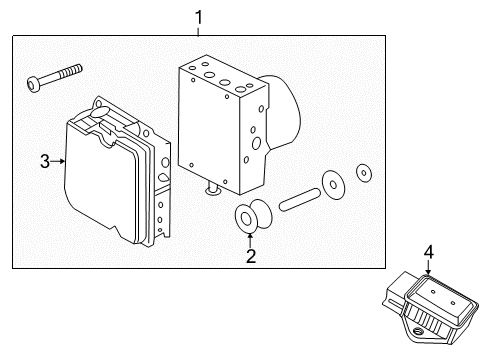 1
3
2
4