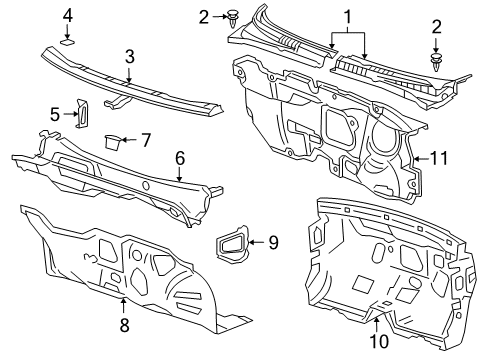 4
2
1
2
3
5
7
6
11
9
8
10