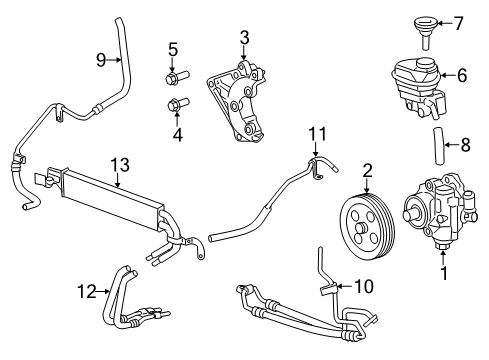 9
5
3
7
6
4
11
8
13
2
1
12
10