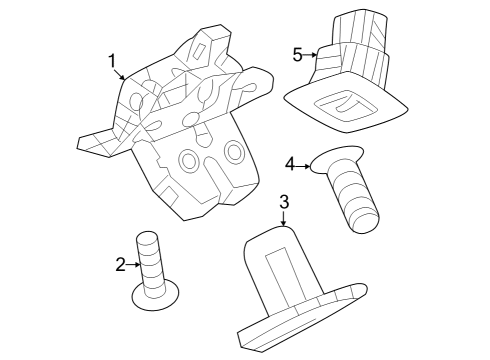 1
5
4
3
2