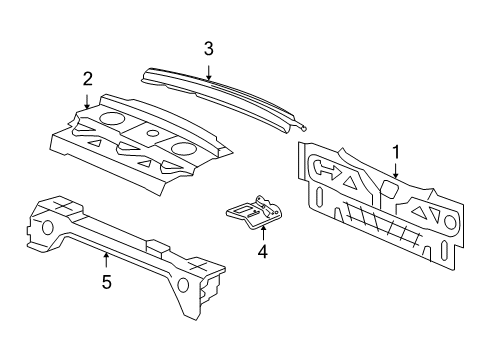 3
2
1
4
5