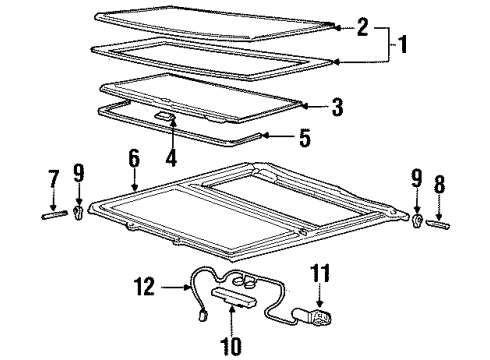 2
1
3
5
4
6
7
9
9
8
11
12
10