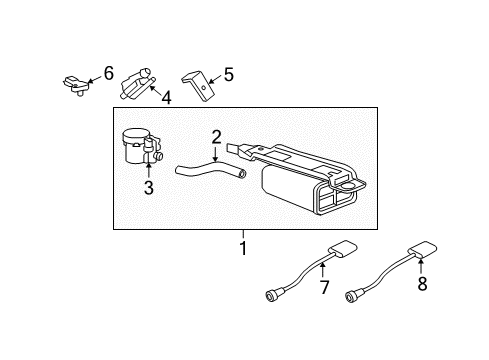 6
4
5
2
3
1
7
8