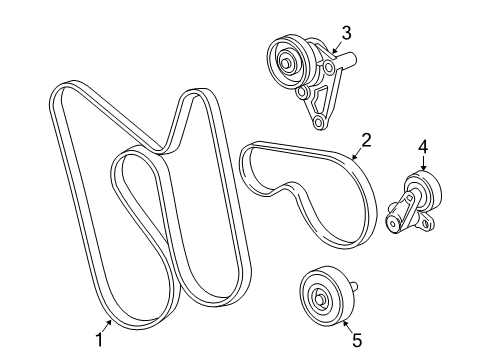 3
2
4
1
5