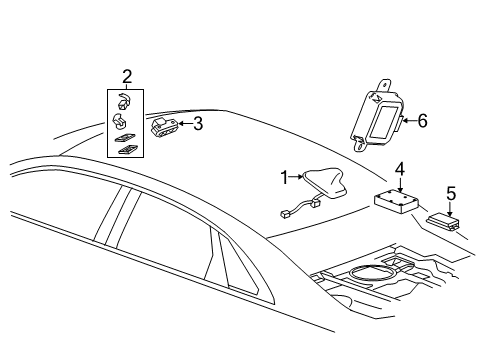 2
3
6
1
4
5