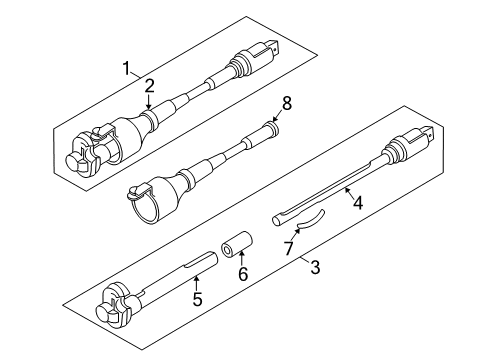 1
2
8
4
7
3
6
5