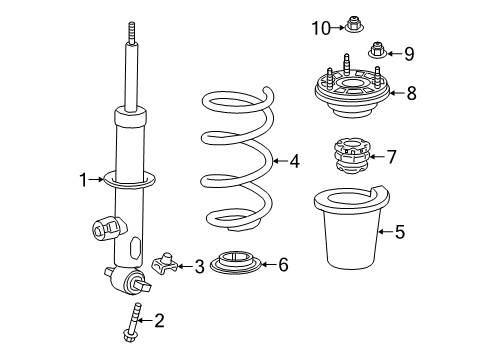 10
9
8
7
4
1
5
3
6
2