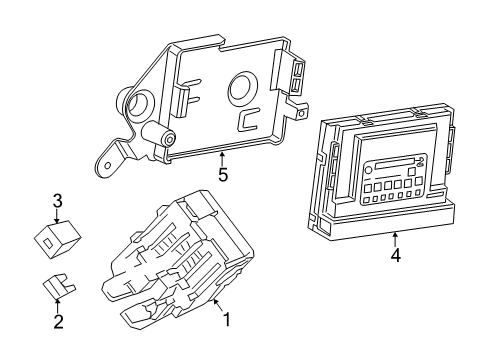 5
3
4
2
1