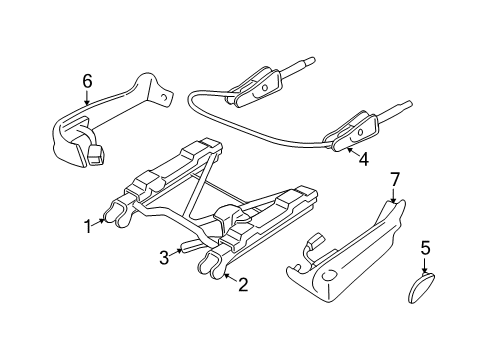 6
4
7
1
3
2
5