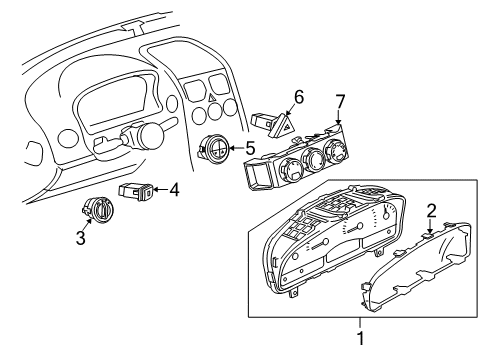 6
7
5
4
3
2
1